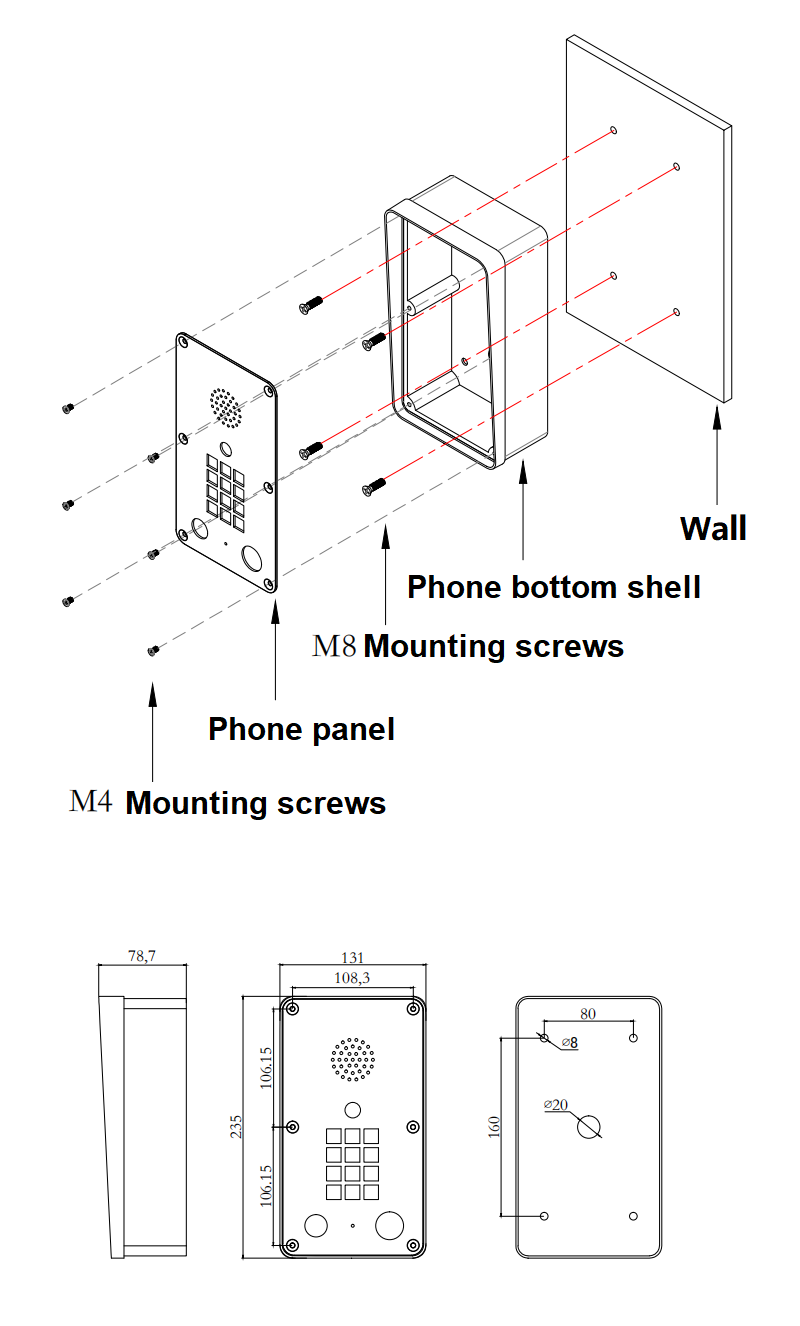 Wall

Phone bottom shell

M8 Mounting screws

Phone panel

M4 Mounting screws

78,7

131

108,3

106,15

235

106,15

80

⌀8

⌀20

160