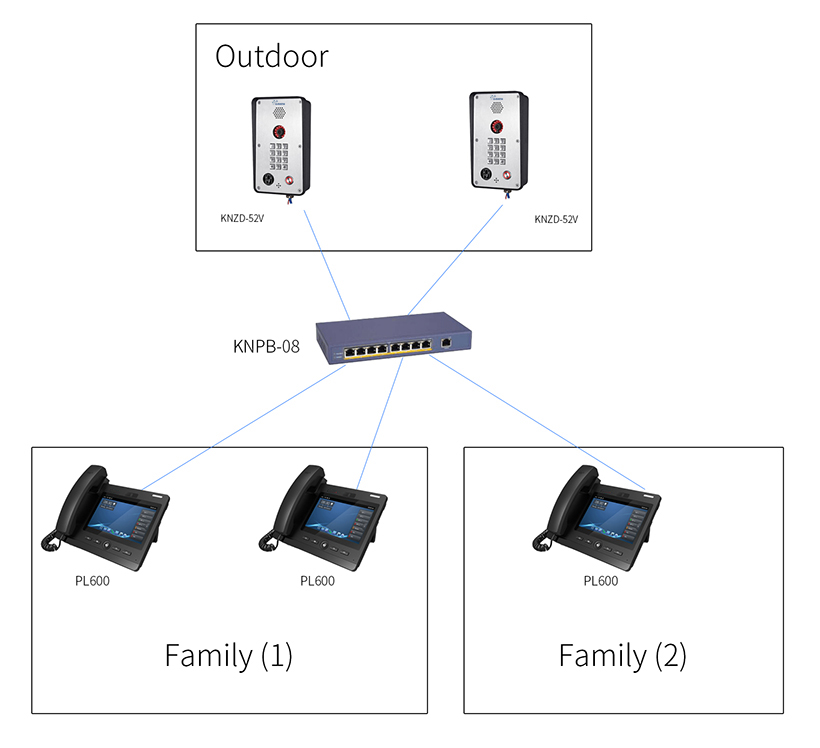 Outdoor

KNZD-52V

KNZD-52V

KNPB-08

PL600

PL600

Family (1)

PL600

Family (2)