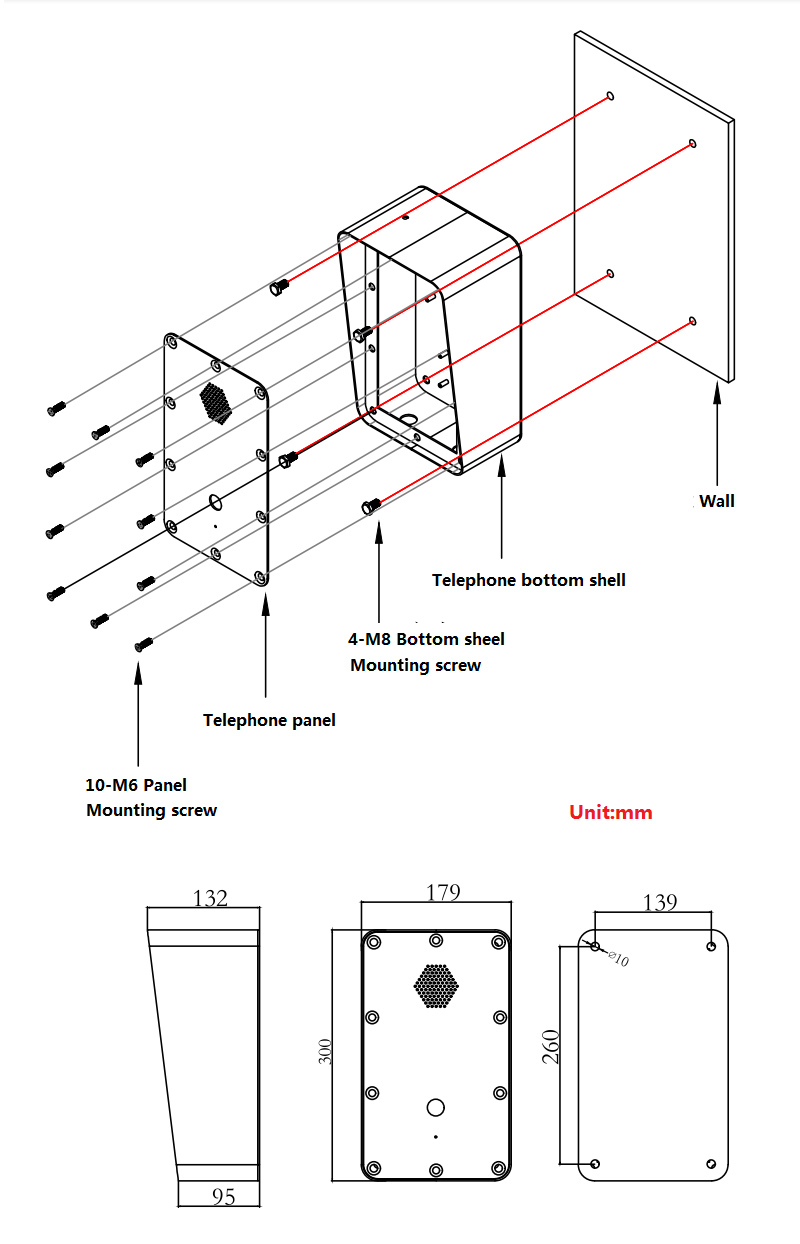 Wall

Telephone bottom shell

4-M8 Bottom sheel Mounting screw

Telephone panel

10-M6 Panel Mounting screw

Unit:mm

132

95

179

300

139

⌀10

260